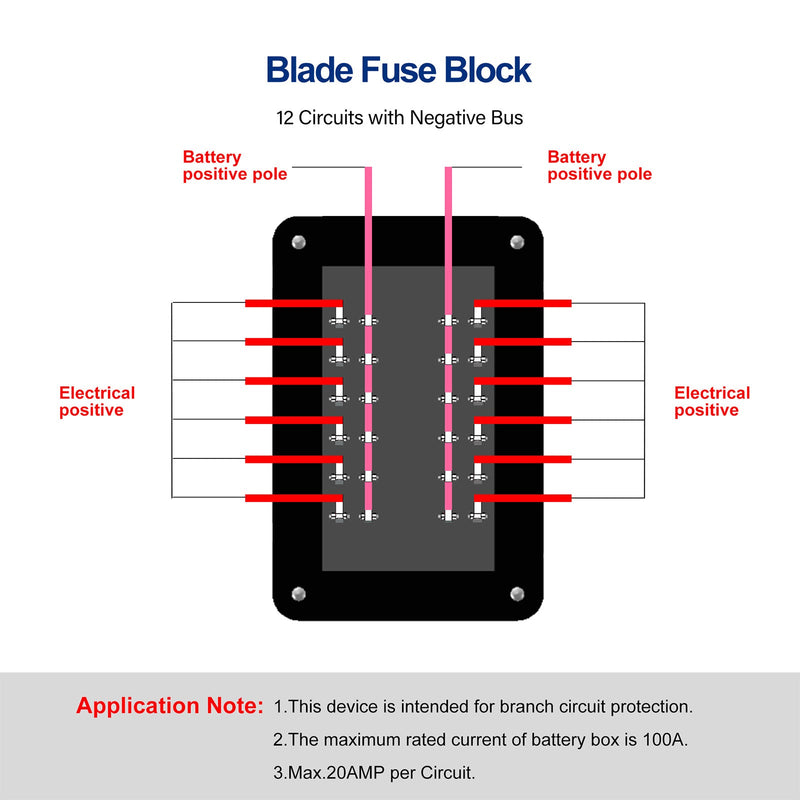 Blade Fuse Block

12 Circuits with Negative Bus

Battery positive pole

Battery positive pole

Electrical positive

Electrical positive

Application Note: 1.This device is intended for branch circuit protection.

2.The maximum rated current of battery box is 100A.

3.Max.20AMP per Circuit.