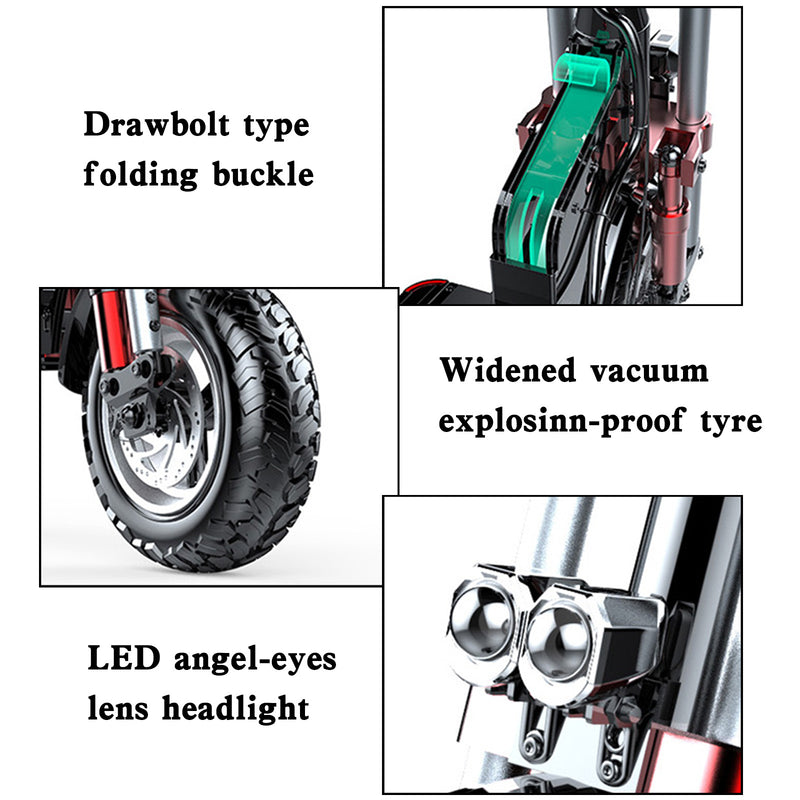 Drawbolt type folding buckle

Widened vacuum explosinn-proof tyre

LED angel-eyes lens headlight